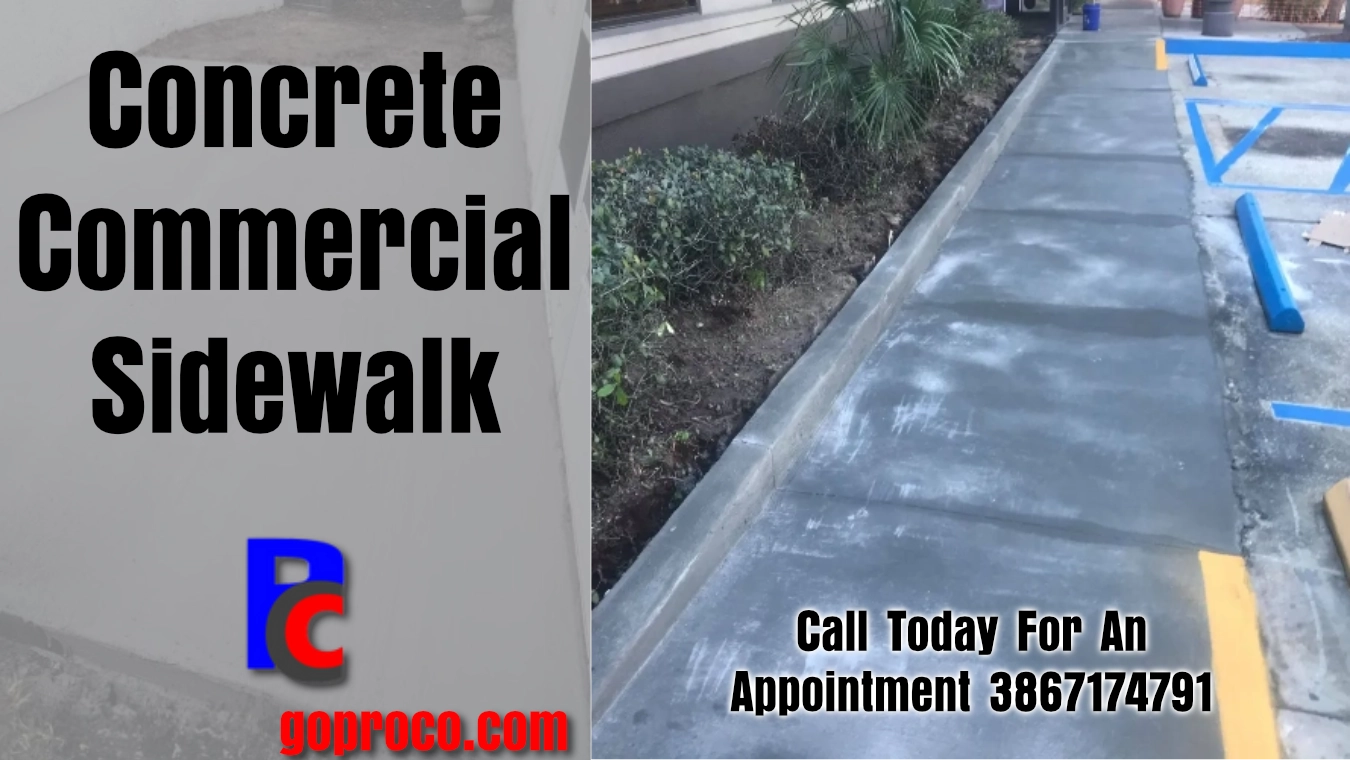 Concrete Commercial Sidewalk

PC

goproco.com

Call Today For An Appointment 3867174791