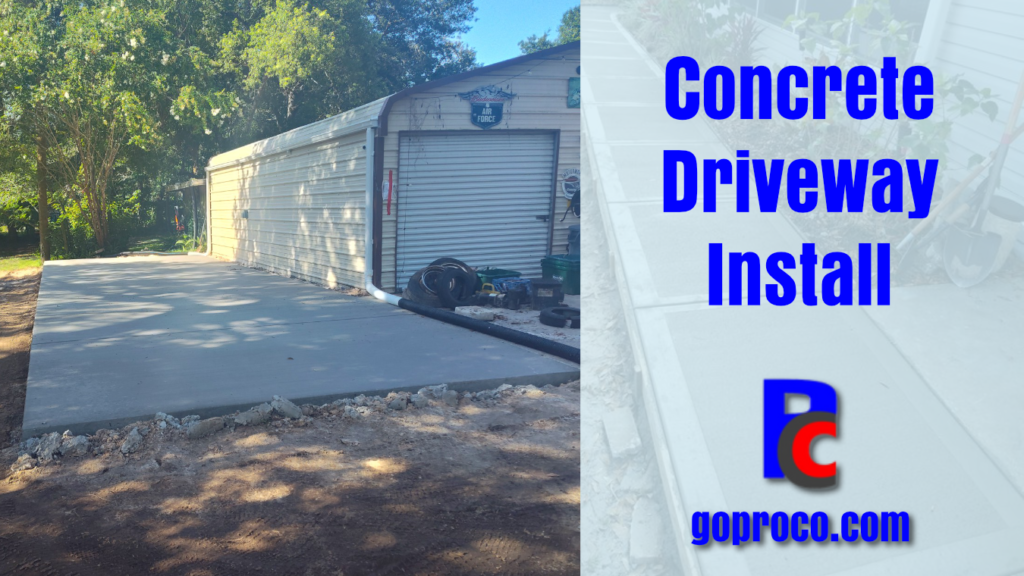 AIR FORCE

Concrete Driveway Install

PC

goproco.com