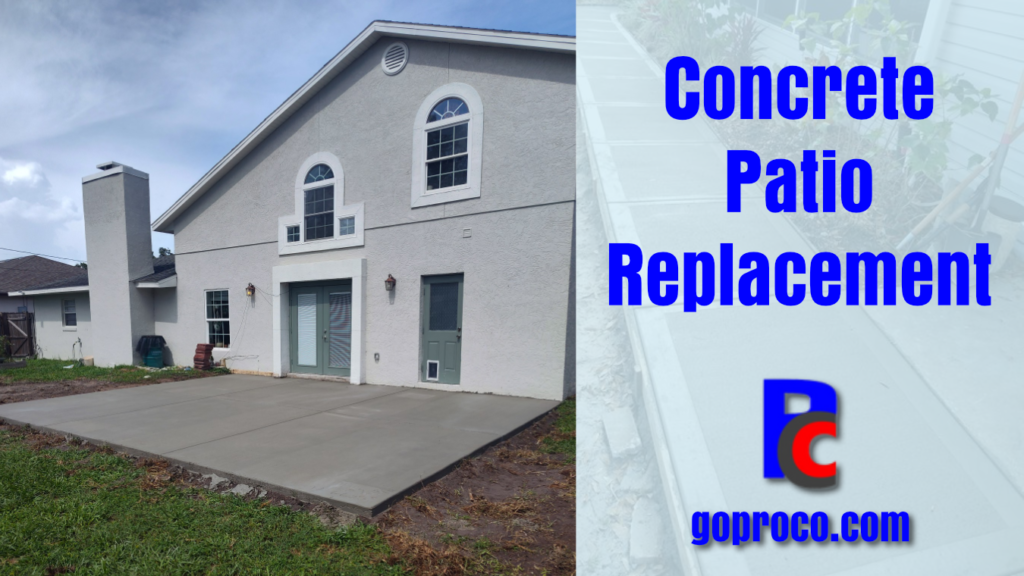 Concrete Patio Replacement

PC

goproco.com