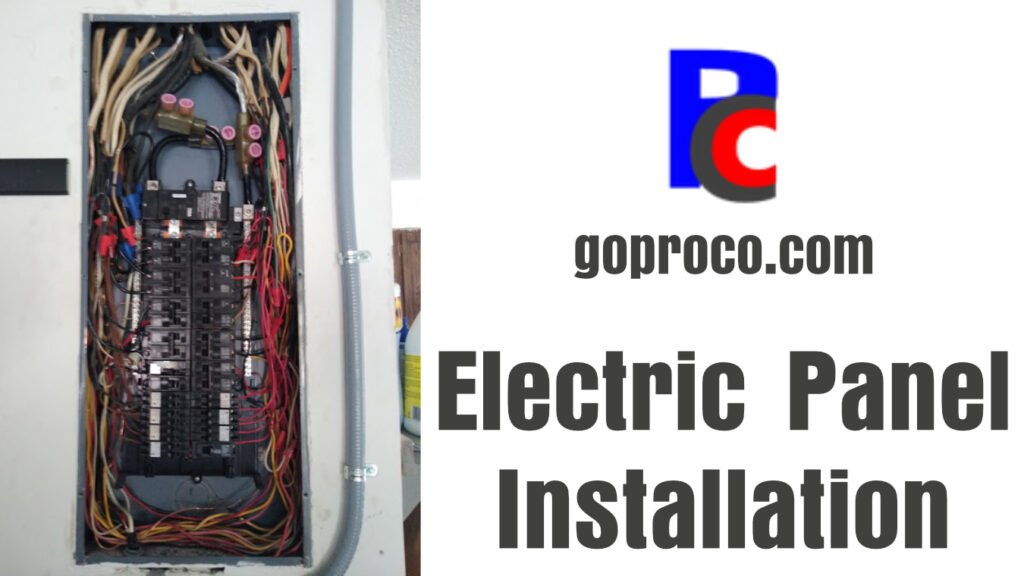 PC

goproco.com

Electric Panel Installation